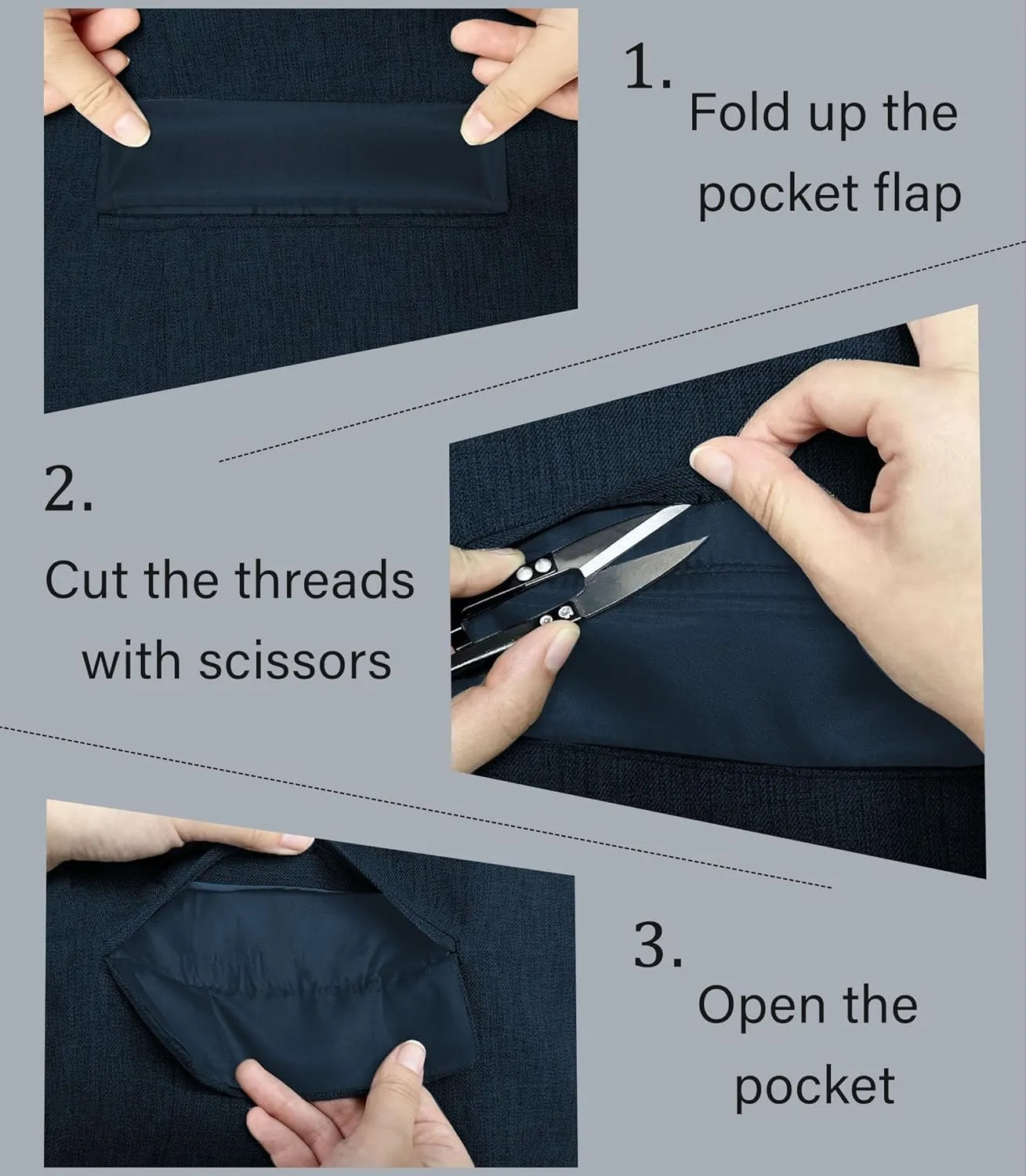 1.
Fold up the pocket flap

2.
Cut the threads with scissors

3.
Open the pocket